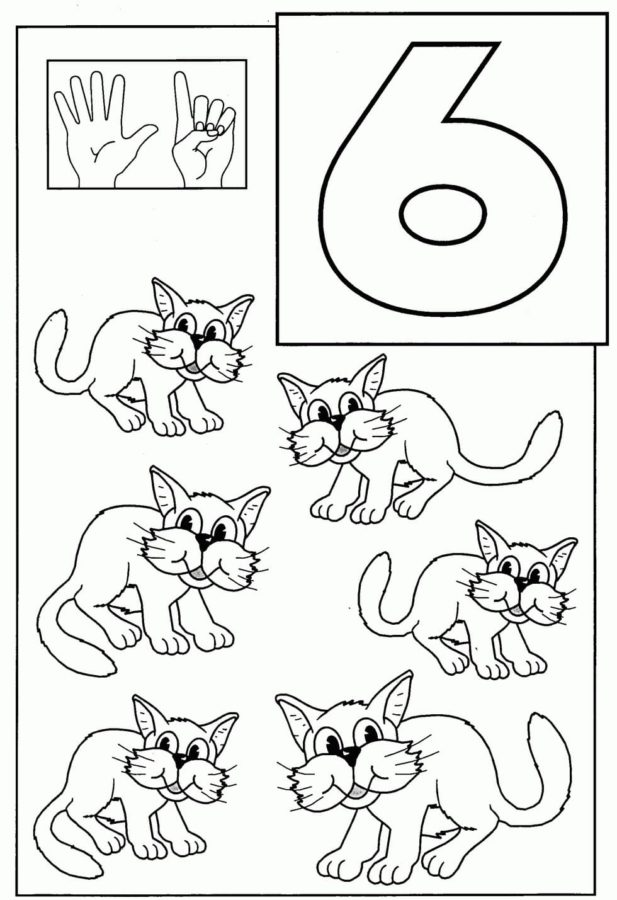 6