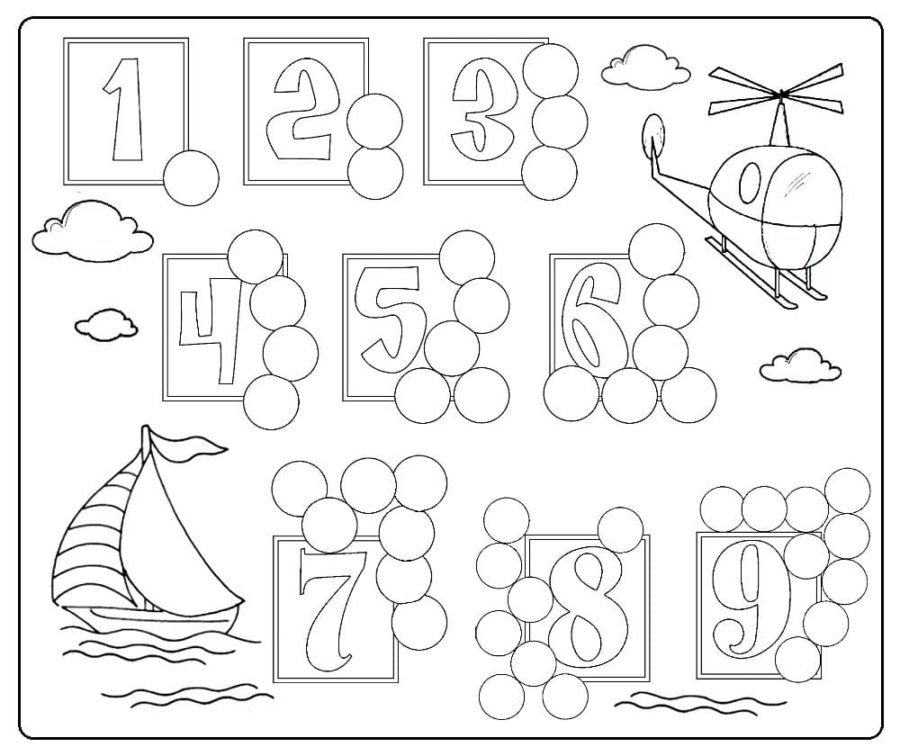 1 2 3
4 5 6
7 8 9